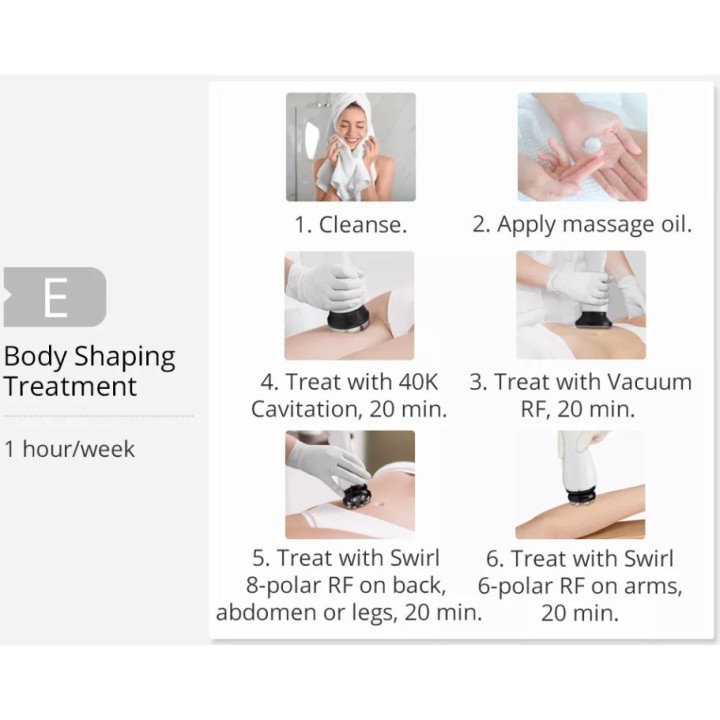 E

Body Shaping Treatment

1 hour/week

1. Cleanse.

2. Apply massage oil.

4. Treat with 40K Cavitation, 20 min.

3. Treat with Vacuum RF, 20 min.

5. Treat with Swirl 8-polar RF on back, abdomen or legs, 20 min.

6. Treat with Swirl 6-polar RF on arms, 20 min.