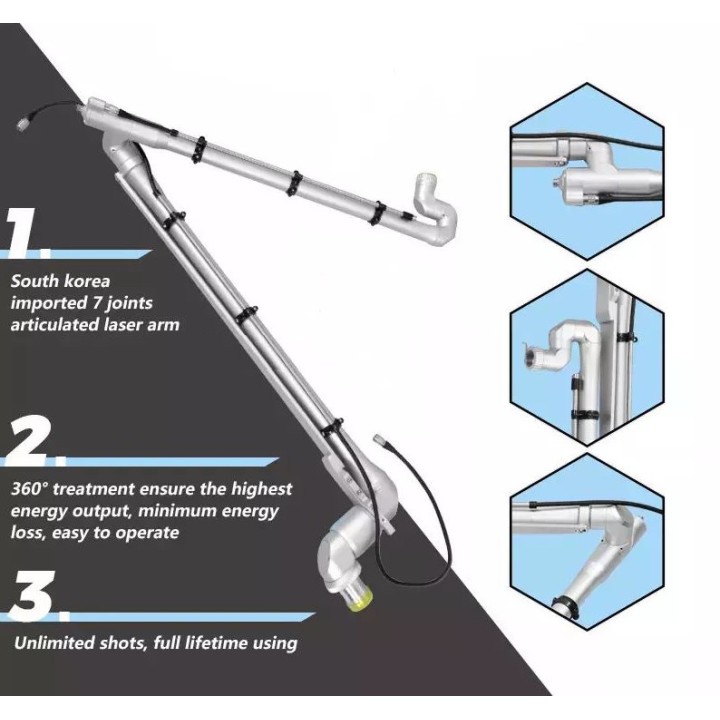 1.

South korea imported 7 joints articulated laser arm

2.

360° treatment ensure the highest energy output, minimum energy loss, easy to operate

3.

Unlimited shots, full lifetime using