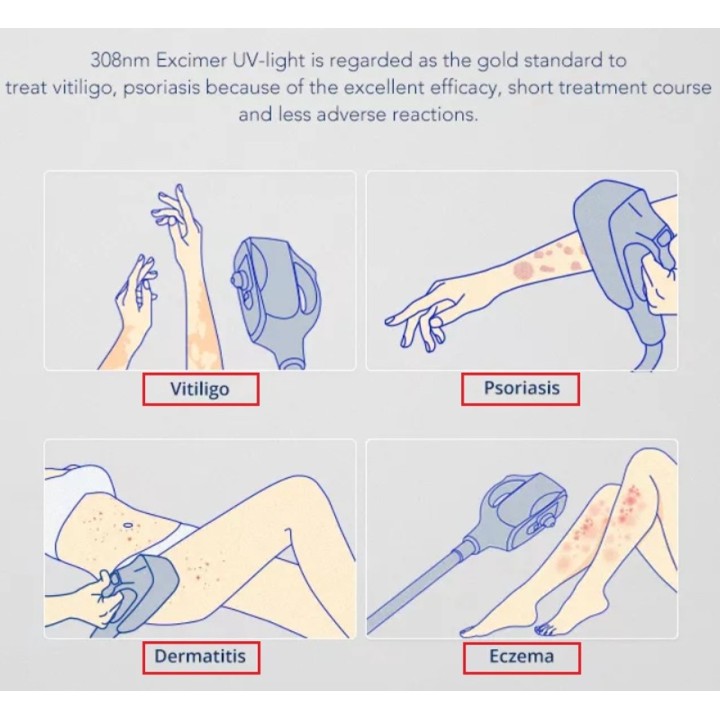 308nm Excimer UV-light is regarded as the gold standard to treat vitiligo, psoriasis because of the excellent efficacy, short treatment course and less adverse reactions.

Vitiligo

Psoriasis

Dermatitis

Eczema